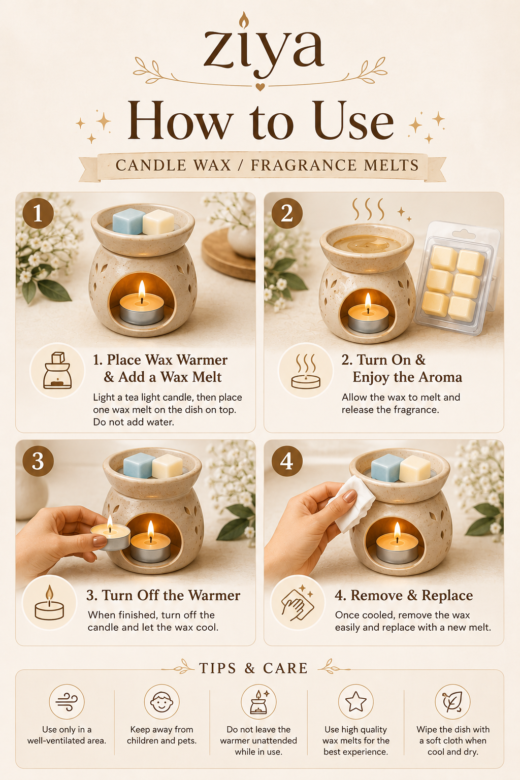 ziya

How to Use

CANDLE WAX / FRAGRANCE MELTS

1

1. Place Wax Warmer & Add a Wax Melt

Light a tea light candle, then place one wax melt on the dish on top. Do not add water.

2

2. Turn On & Enjoy the Aroma

Allow the wax to melt and release the fragrance.

3

3. Turn Off the Warmer

When finished, turn off the candle and let the wax cool.

4

4. Remove & Replace

Once cooled, remove the wax easily and replace with a new melt.

TIPS & CARE

Use only in a well-ventilated area.

Keep away from children and pets.

Do not leave the warmer unattended while in use.

Use high quality wax melts for the best experience.

Wipe the dish with a soft cloth when cool and dry.